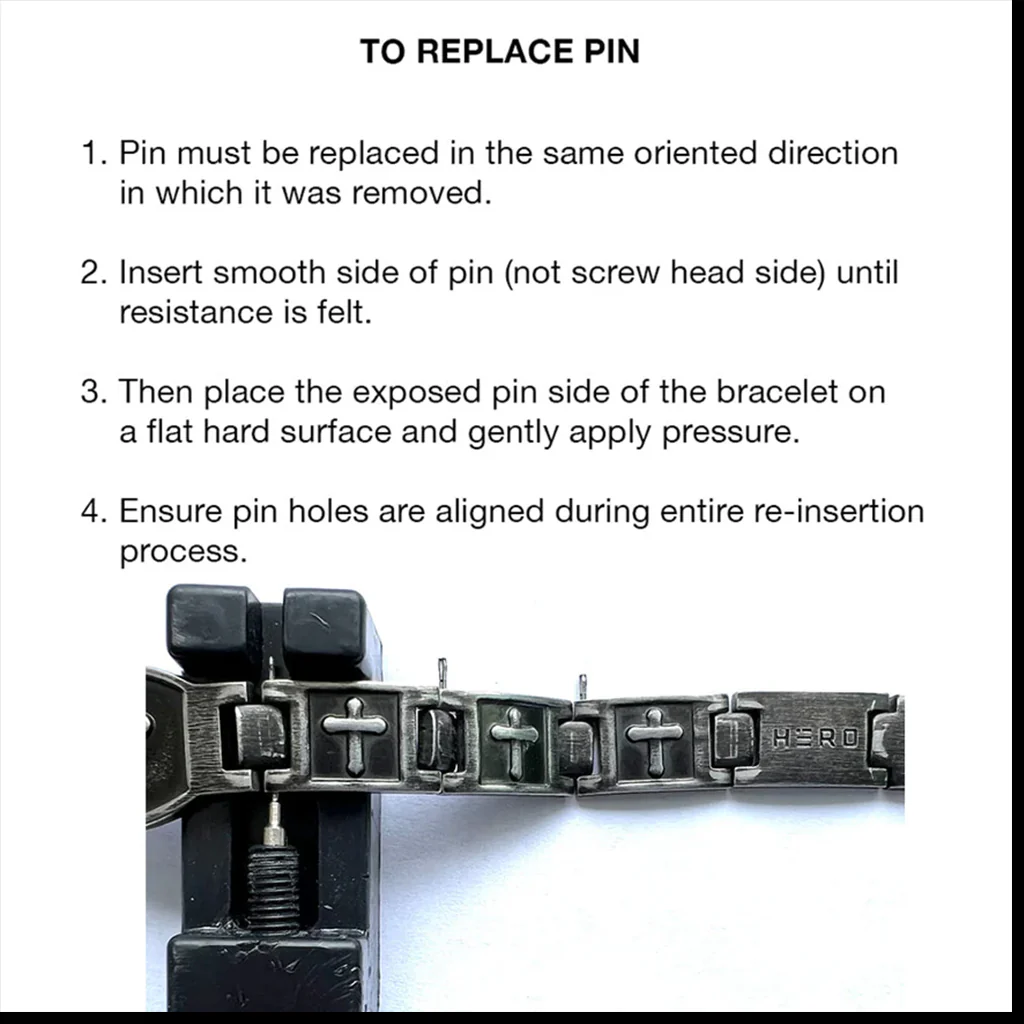 TO REPLACE PIN

1. Pin must be replaced in the same oriented direction in which it was removed.

2. Insert smooth side of pin (not screw head side) until resistance is felt.

3. Then place the exposed pin side of the bracelet on a flat hard surface and gently apply pressure.

4. Ensure pin holes are aligned during entire re-insertion process.

HERO